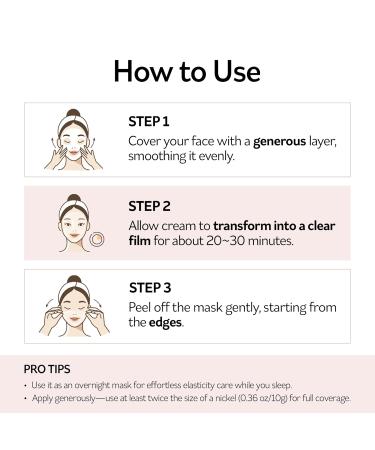 How to Use

STEP 1
Cover your face with a generous layer, smoothing it evenly.

STEP 2
Allow cream to transform into a clear film for about 20~30 minutes.

STEP 3
Peel off the mask gently, starting from the edges.

PRO TIPS
• Use it as an overnight mask for effortless elasticity care while you sleep.
• Apply generously—use at least twice the size of a nickel (0.36 oz/10g) for full coverage.