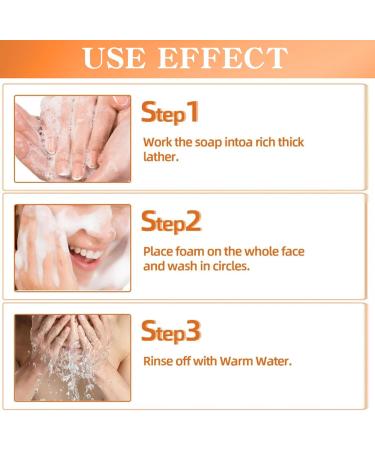 USE EFFECT

Step1

Work the soap intoa rich thick lather.

Step2

Place foam on the whole face and wash in circles.

Step3

Rinse off with Warm Water.