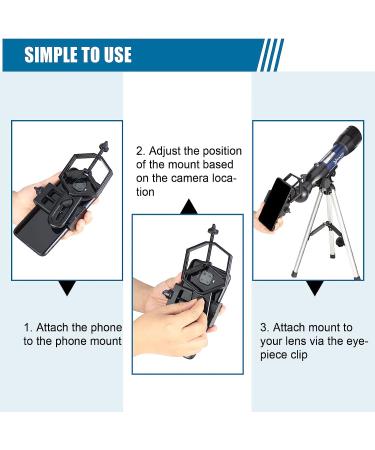 SIMPLE TO USE

1. Attach the phone to the phone mount

2. Adjust the position of the mount based on the camera location

3. Attach mount to your lens via the eyepiece clip