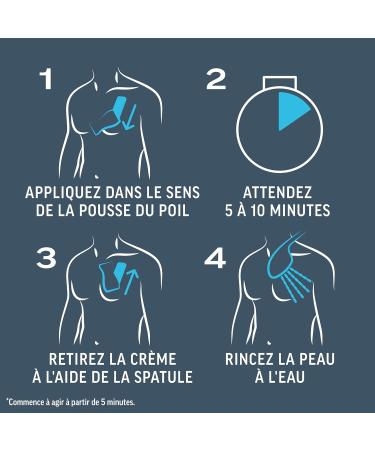 1

APPLIQUEZ DANS LE SENS DE LA POUSSE DU POIL

2

ATTENDEZ 5 À 10 MINUTES

3

RETIREZ LA CRÈME À L'AIDE DE LA SPATULE

4

RINCEZ LA PEAU À L'EAU

*Commence à agir à partir de 5 minutes.