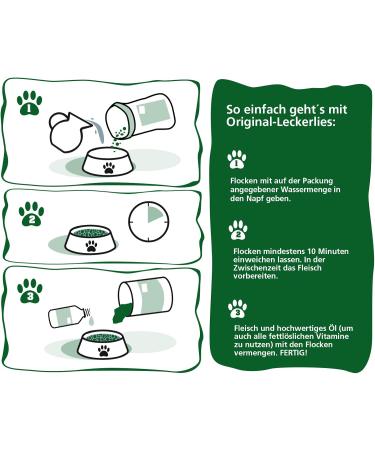 1

2

3

So einfach geht´s mit Original-Leckerlies:

1

Flocken mit auf der Packung angegebener Wassermenge in den Napf geben.

2

Flocken mindestens 10 Minuten einweichen lassen. In der Zwischenzeit das Fleisch vorbereiten.

3

Fleisch und hochwertiges Öl (um auch alle fettlöslichen Vitamine zu nutzen) mit den Flocken vermengen. FERTIG!