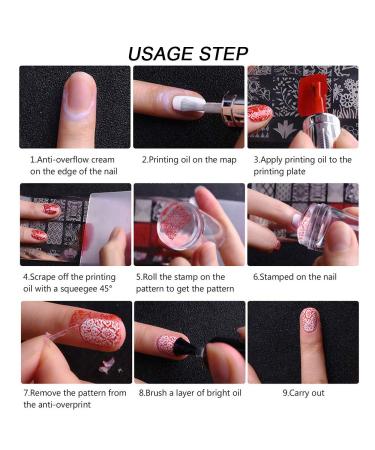 USAGE STEP

1.Anti-overflow cream on the edge of the nail

2.Printing oil on the map

3.Apply printing oil to the printing plate

4.Scrape off the printing oil with a squeegee 45°

5.Roll the stamp on the pattern to get the pattern

6.Stamped on the nail

7.Remove the pattern from the anti-overprint

8.Brush a layer of bright oil

9.Carry out