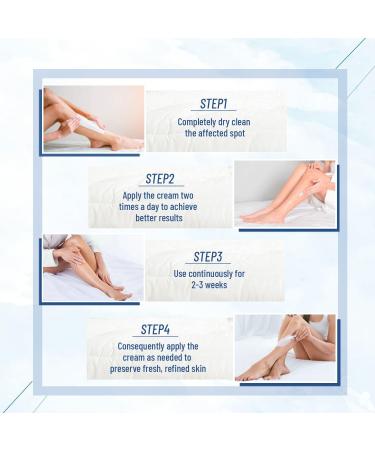 STEP1

Completely dry clean the affected spot

STEP2

Apply the cream two times a day to achieve better results

STEP3

Use continuously for 2-3 weeks

STEP4

Consequently apply the cream as needed to preserve fresh, refined skin