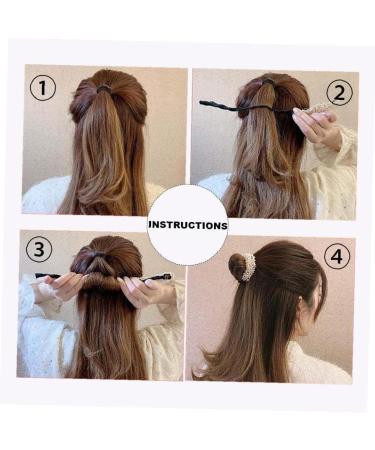 1

2

INSTRUCTIONS

3

4