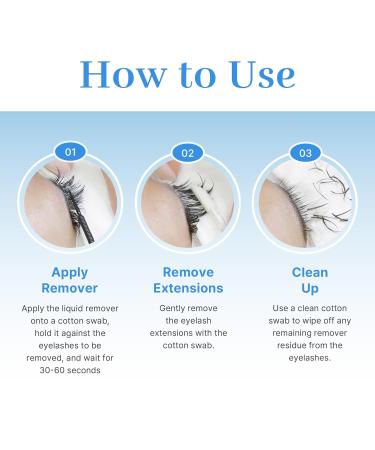 How to Use

01

Apply Remover

Apply the liquid remover onto a cotton swab, hold it against the eyelashes to be removed, and wait for 30-60 seconds

02

Remove Extensions

Gently remove the eyelash extensions with the cotton swab.

03

Clean Up

Use a clean cotton swab to wipe off any remaining remover residue from the eyelashes.