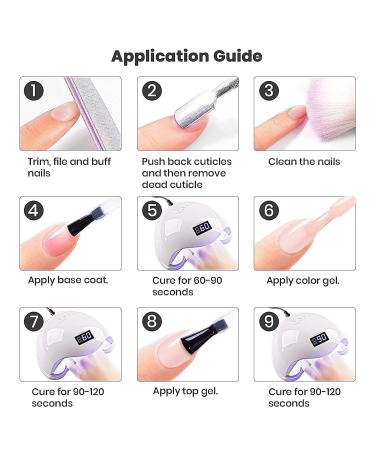 Application Guide

1

Trim, file and buff nails

2

Push back cuticles and then remove dead cuticle

3

Clean the nails

4

Apply base coat.

5

60

Cure for 60-90 seconds

6

Apply color gel.

7

60

Cure for 90-120 seconds

8

Apply top gel.

9

90

Cure for 90-120 seconds