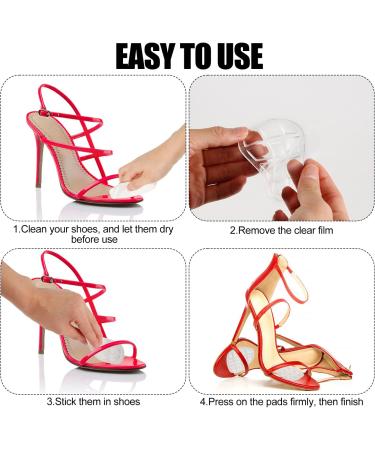 EASY TO USE

1.Clean your shoes, and let them dry before use

2.Remove the clear film

3.Stick them in shoes

4.Press on the pads firmly, then finish