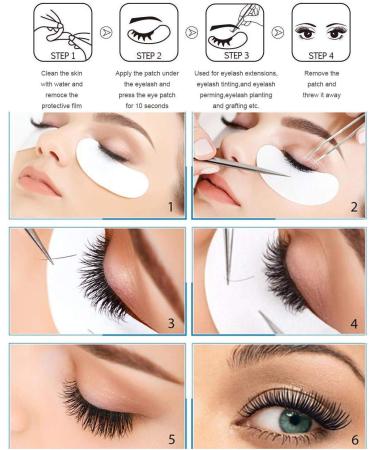 STEP 1

Clean the skin with water and remoce the protective film

STEP 2

Apply the patch under the eyelash and press the eye patch for 10 seconds

STEP 3

Used for eyelash extensions, eyelash tinting,and eyelash perming,eyelash planting and grafting etc.

STEP 4

Remove the patch and threw it away

1

2

3

4

5

6