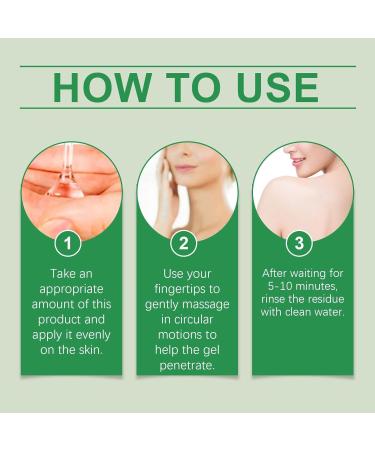 HOW TO USE

1

Take an appropriate amount of this product and apply it evenly on the skin.

2

Use your fingertips to gently massage in circular motions to help the gel penetrate.

3

After waiting for 5-10 minutes, rinse the residue with clean water.