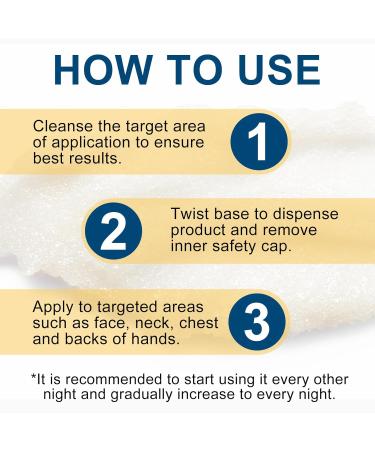 HOW TO USE

Cleanse the target area of application to ensure best results.

1

2

Twist base to dispense product and remove inner safety cap.

Apply to targeted areas such as face, neck, chest and backs of hands.

3

*It is recommended to start using it every other night and gradually increase to every night.