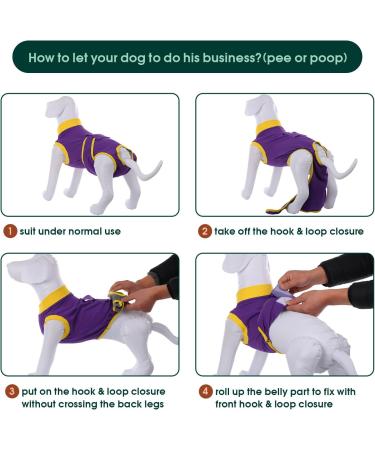 How to let your dog to do his business?(pee or poop)

1 suit under normal use

2 take off the hook & loop closure

3 put on the hook & loop closure without crossing the back legs

4 roll up the belly part to fix with front hook & loop closure