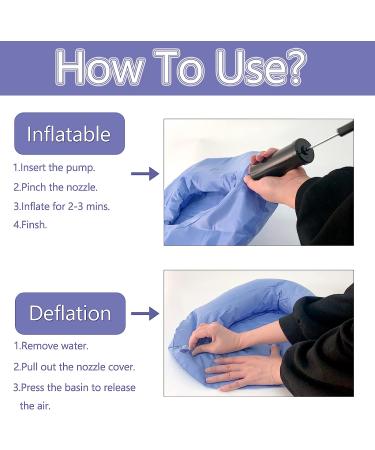 How To Use?

Inflatable

1.Insert the pump.
2.Pinch the nozzle.
3.Inflate for 2-3 mins.
4.Finsh.

Deflation

1.Remove water.
2.Pull out the nozzle cover.
3.Press the basin to release the air.