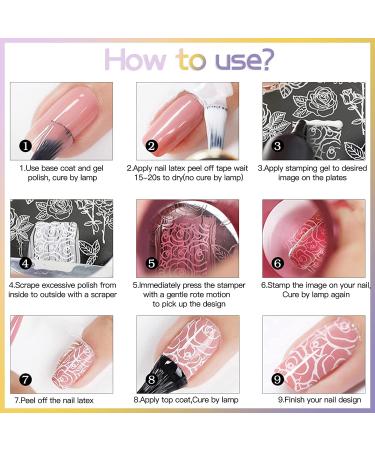 How to use?

1

1.Use base coat and gel polish, cure by lamp

2

2.Apply nail latex peel off tape wait 15-20s to dry(no cure by lamp)

3

3.Apply stamping gel to desired image on the plates

4

4.Scrape excessive polish from inside to outside with a scraper

5

5.Immediately press the stamper with a gentle rote motion to pick up the design

6

6.Stamp the image on your nail, Cure by lamp again

7

7.Peel off the nail latex

8

8.Apply top coat,Cure by lamp

9

9.Finish your nail design