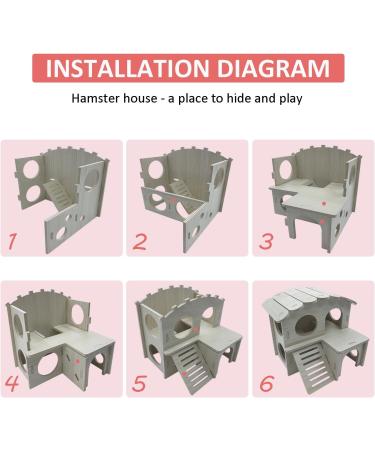 INSTALLATION DIAGRAM

Hamster house - a place to hide and play

1

2

3

4

5

6