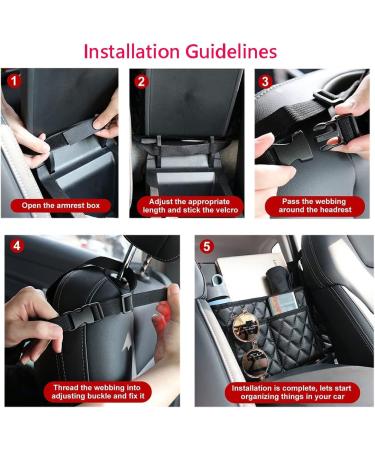 Installation Guidelines

1
Open the armrest box

2
Adjust the appropriate length and stick the velcro

3
Pass the webbing around the headrest

4
Thread the webbing into adjusting buckle and fix it

5
Installation is complete, lets start organizing things in your car