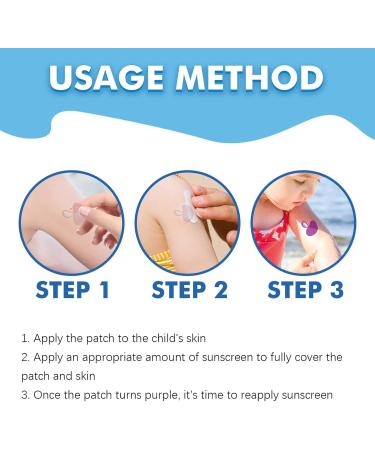 USAGE METHOD

STEP 1

STEP 2

STEP 3

1. Apply the patch to the child's skin
2. Apply an appropriate amount of sunscreen to fully cover the patch and skin
3. Once the patch turns purple, it's time to reapply sunscreen