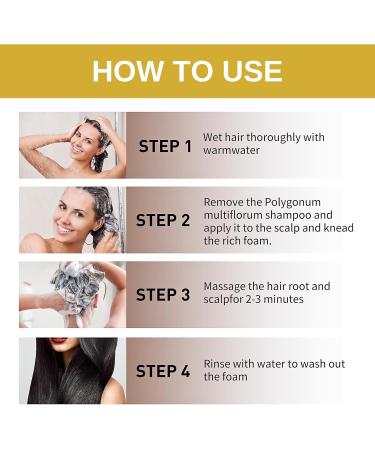 HOW TO USE

STEP 1 Wet hair thoroughly with warmwater

STEP 2 Remove the Polygonum multiflorum shampoo and apply it to the scalp and knead the rich foam.

STEP 3 Massage the hair root and scalpfor 2-3 minutes

STEP 4 Rinse with water to wash out the foam