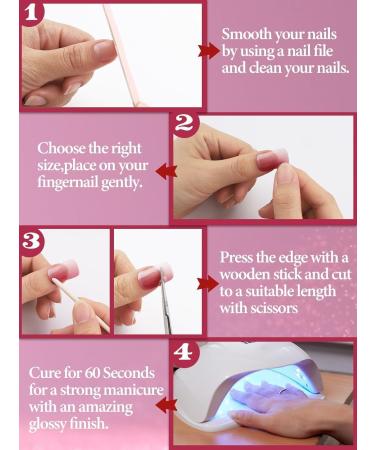 1

Smooth your nails by using a nail file and clean your nails.

2

Choose the right size,place on your fingernail gently.

3

Press the edge with a wooden stick and cut to a suitable length with scissors

4

Cure for 60 Seconds for a strong manicure with an amazing glossy finish.