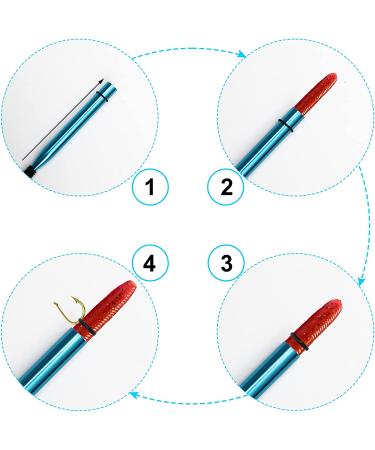 1

2

4

3