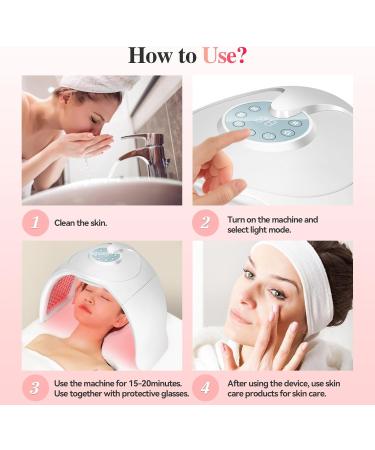 How to Use?

1 Clean the skin.

2 Turn on the machine and select light mode.

3 Use the machine for 15-20minutes. Use together with protective glasses.

4 After using the device, use skin care products for skin care.