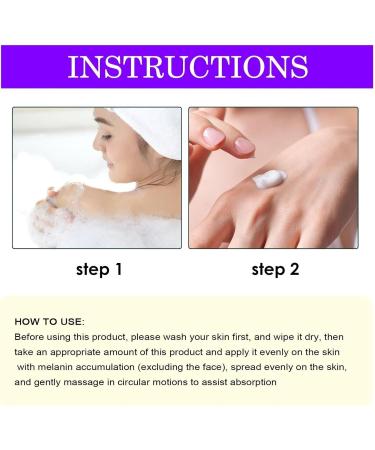 INSTRUCTIONS

step 1

step 2

HOW TO USE:
Before using this product, please wash your skin first, and wipe it dry, then take an appropriate amount of this product and apply it evenly on the skin with melanin accumulation (excluding the face), spread evenly on the skin, and gently massage in circular motions to assist absorption