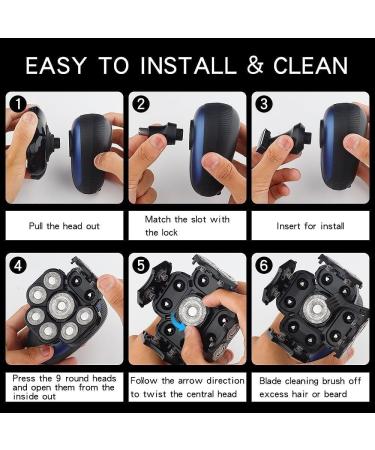 EASY TO INSTALL & CLEAN

1

Pull the head out

2

Match the slot with the lock

3

Insert for install

4

Press the 9 round heads and open them from the inside out

5

Follow the arrow direction to twist the central head

6

Blade cleaning brush off excess hair or beard