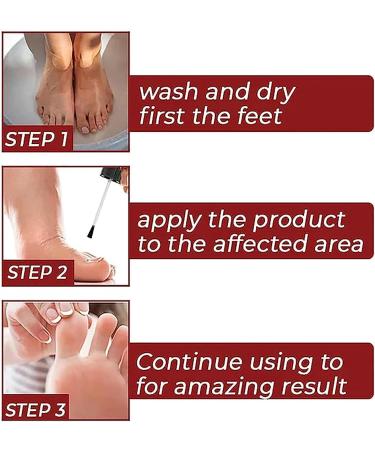 STEP 1

wash and dry first the feet

STEP 2

apply the product to the affected area

STEP 3

Continue using to for amazing result