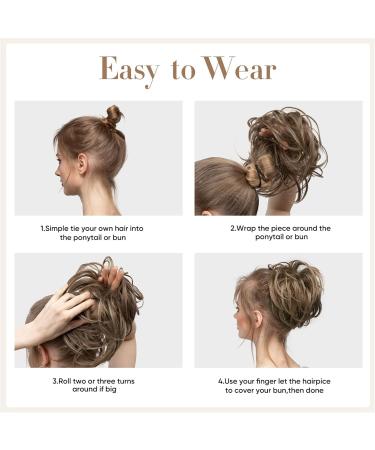 Easy to Wear

1.Simple tie your own hair into the ponytail or bun

2.Wrap the piece around the ponytail or bun

3.Roll two or three turns around if big

4.Use your finger let the hairpice to cover your bun,then done