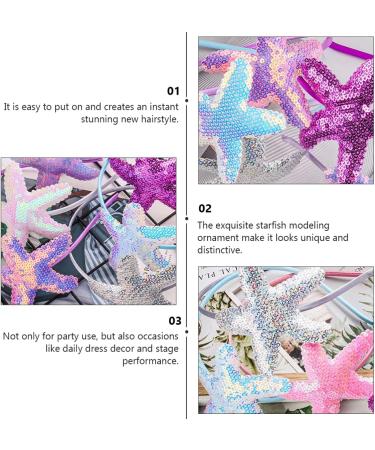 01
It is easy to put on and creates an instant stunning new hairstyle.

02
The exquisite starfish modeling ornament make it looks unique and distinctive.

03
Not only for party use, but also occasions like daily dress decor and stage performance.