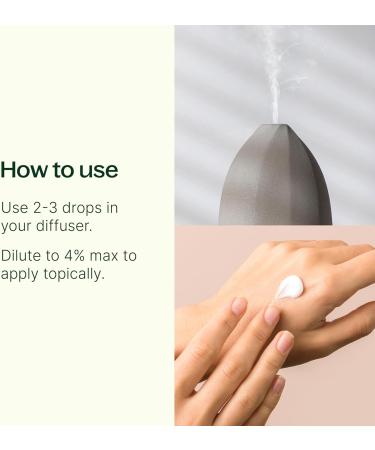 How to use

Use 2-3 drops in your diffuser.

Dilute to 4% max to apply topically.