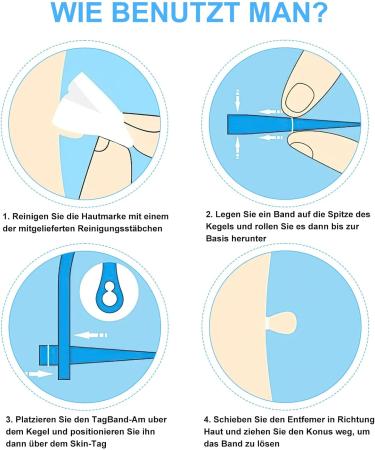 WIE BENUTZT MAN?

1. Reinigen Sie die Hautmarke mit einem der mitgelieferten Reinigungsstäbchen

2. Legen Sie ein Band auf die Spitze des Kegels und rollen Sie es dann bis zur Basis herunter

3. Platzieren Sie den TagBand-Am uber dem Kegel und positionieren Sie ihn dann über dem Skin-Tag

4. Schieben Sie den Entfemer in Richtung Haut und ziehen Sie den Konus weg, um das Band zu lösen