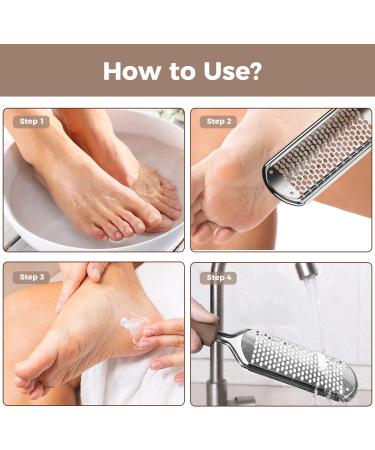 How to Use?

Step 1

Step 2

Step 3

Step 4