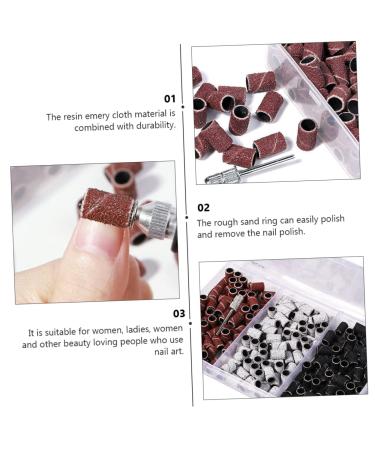 01
The resin emery cloth material is combined with durability.

02
The rough sand ring can easily polish and remove the nail polish.

03
It is suitable for women, ladies, women and other beauty loving people who use nail art.