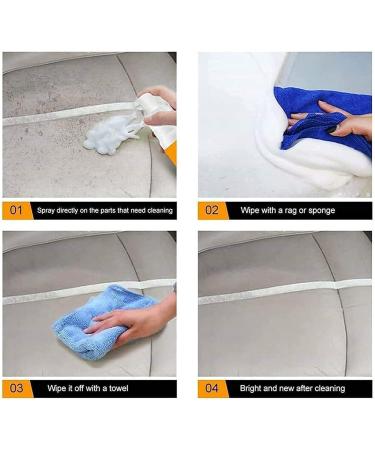 01 Spray directly on the parts that need cleaning

02 Wipe with a rag or sponge

03 Wipe it off with a towel

04 Bright and new after cleaning