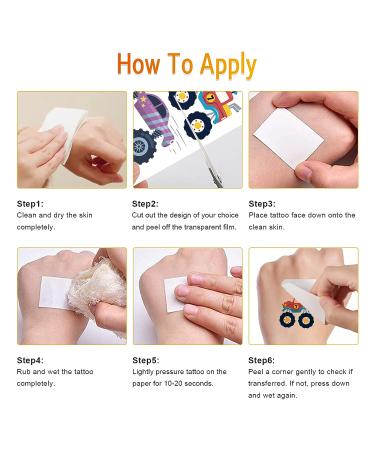 How To Apply

Step1:
Clean and dry the skin completely.

Step2:
Cut out the design of your choice and peel off the transparent film.

Step3:
Place tattoo face down onto the clean skin.

Step4:
Rub and wet the tattoo completely.

Step5:
Lightly pressure tattoo on the paper for 10-20 seconds.

Step6:
Peel a corner gently to check if transferred. If not, press down and wet again.