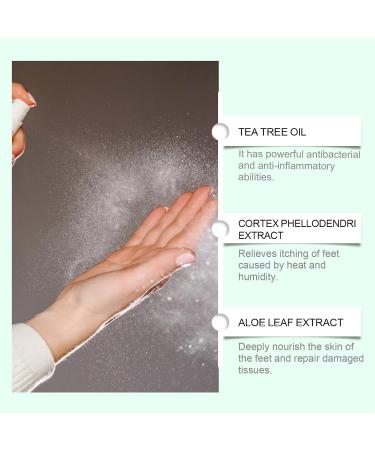 TEA TREE OIL

It has powerful antibacterial and anti-inflammatory abilities.

CORTEX PHELLODENDRI EXTRACT

Relieves itching of feet caused by heat and humidity.

ALOE LEAF EXTRACT

Deeply nourish the skin of the feet and repair damaged tissues.