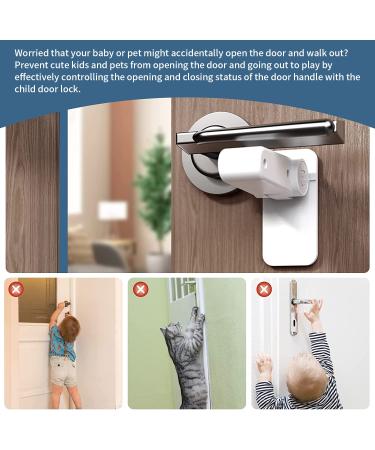 Worried that your baby or pet might accidentally open the door and walk out? Prevent cute kids and pets from opening the door and going out to play by effectively controlling the opening and closing status of the door handle with the child door lock.