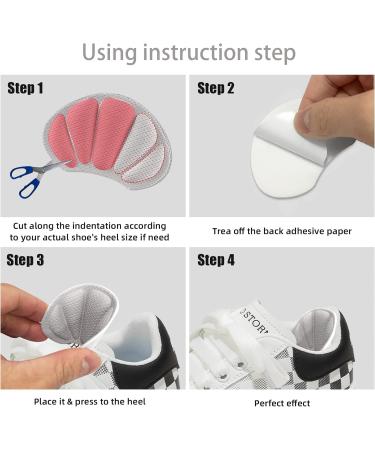 Using instruction step

Step 1

Cut along the indentation according to your actual shoe's heel size if need

Step 2

Trea off the back adhesive paper

Step 3

Place it & press to the heel

Step 4

STOR

Perfect effect