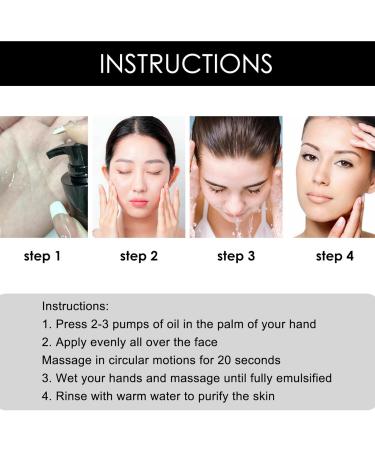 INSTRUCTIONS

step 1

step 2

step 3

step 4

Instructions:
1. Press 2-3 pumps of oil in the palm of your hand
2. Apply evenly all over the face
Massage in circular motions for 20 seconds
3. Wet your hands and massage until fully emulsified
4. Rinse with warm water to purify the skin