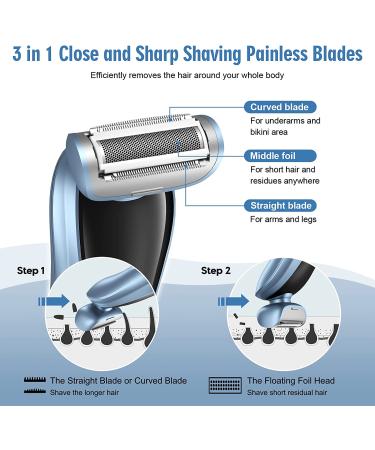 3 in 1 Close and Sharp Shaving Painless Blades

Efficiently removes the hair around your whole body

Curved blade
For underarms and bikini area

Middle foil
For short hair and residues anywhere

Straight blade
For arms and legs

Step 1

Step 2

The Straight Blade or Curved Blade
Shave the longer hair

The Floating Foil Head
Shave short residual hair