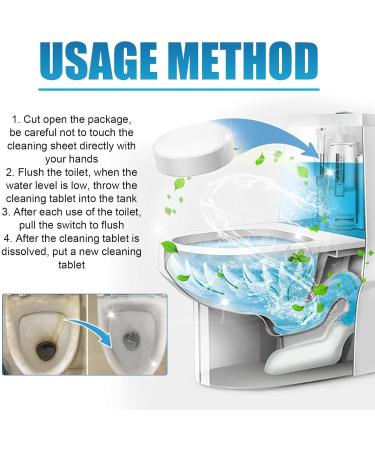 USAGE METHOD

1. Cut open the package, be careful not to touch the cleaning sheet directly with your hands
2. Flush the toilet, when the water level is low, throw the cleaning tablet into the tank
3. After each use of the toilet, pull the switch to flush
4. After the cleaning tablet is dissolved, put a new cleaning tablet