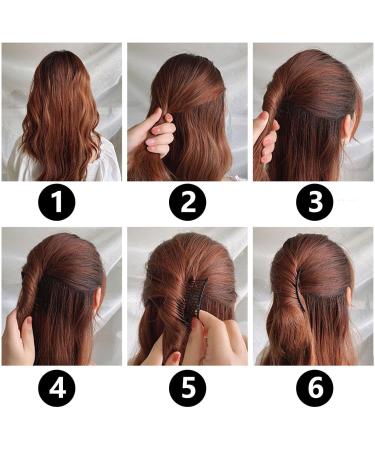 1

2

3

4

5

6