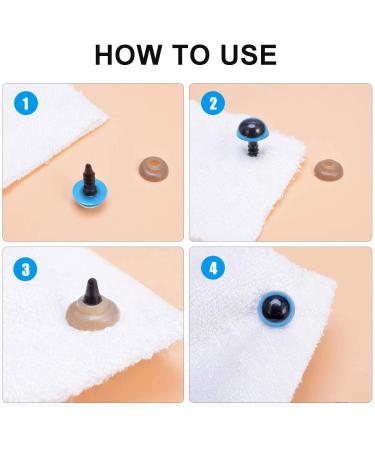 HOW TO USE

1

2

3

4