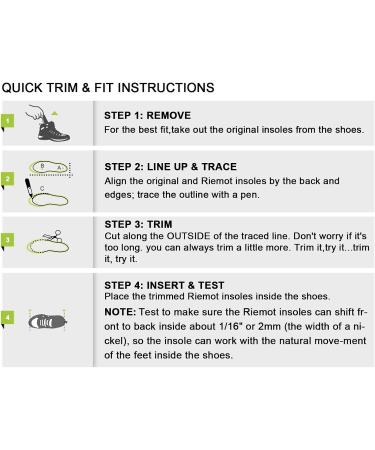 QUICK TRIM & FIT INSTRUCTIONS

1

STEP 1: REMOVE
For the best fit,take out the original insoles from the shoes.

2

B A

C

STEP 2: LINE UP & TRACE
Align the original and Riemot insoles by the back and edges; trace the outline with a pen.

3

STEP 3: TRIM
Cut along the OUTSIDE of the traced line. Don't worry if it's too long. you can always trim a little more. Trim it,try it...trim it, try it.

4

STEP 4: INSERT & TEST
Place the trimmed Riemot insoles inside the shoes.

NOTE: Test to make sure the Riemot insoles can shift front to back inside about 1/16" or 2mm (the width of a nickel), so the insole can work with the natural move-ment of the feet inside the shoes.