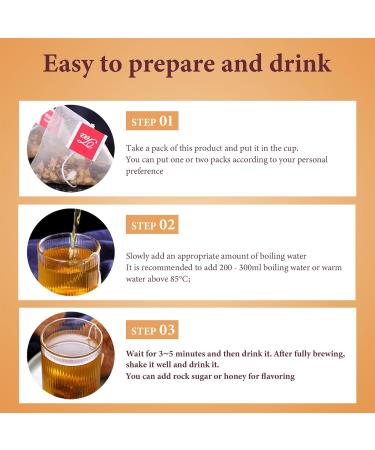 Easy to prepare and drink

Tea

STEP 01

Take a pack of this product and put it in the cup.
You can put one or two packs according to your personal preference

STEP 02

Slowly add an appropriate amount of boiling water
It is recommended to add 200 - 300ml boiling water or warm water above 85°C;

STEP 03

Wait for 3~5 minutes and then drink it. After fully brewing, shake it well and drink it.
You can add rock sugar or honey for flavoring