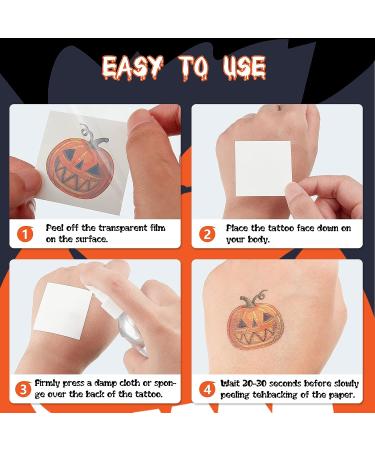 EASY TO USE

1 Peel off the transparent film on the surface.

2 Place the tattoo face down on your body.

3 Firmly press a damp cloth or sponge over the back of the tattoo.

4 Wait 20-30 seconds before slowly peeling tehbacking of the paper.