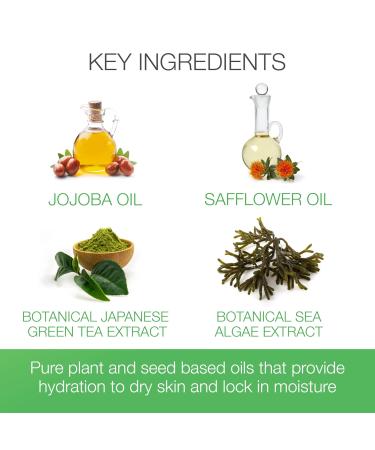 KEY INGREDIENTS

JOJOBA OIL

SAFFLOWER OIL

BOTANICAL JAPANESE GREEN TEA EXTRACT

BOTANICAL SEA ALGAE EXTRACT

Pure plant and seed based oils that provide hydration to dry skin and lock in moisture