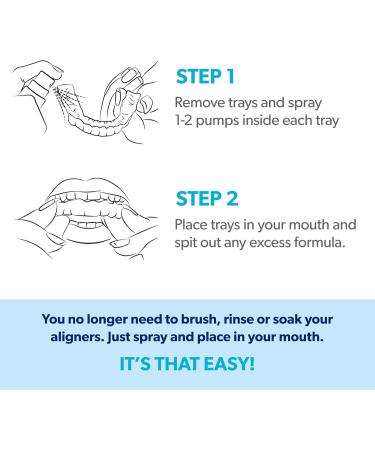 STEP 1
Remove trays and spray 1-2 pumps inside each tray

STEP 2
Place trays in your mouth and spit out any excess formula.

You no longer need to brush, rinse or soak your aligners. Just spray and place in your mouth.

IT'S THAT EASY!