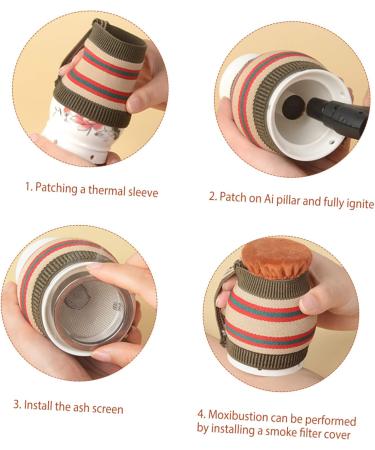 1. Patching a thermal sleeve

2. Patch on Ai pillar and fully ignite

3. Install the ash screen

4. Moxibustion can be performed by installing a smoke filter cover