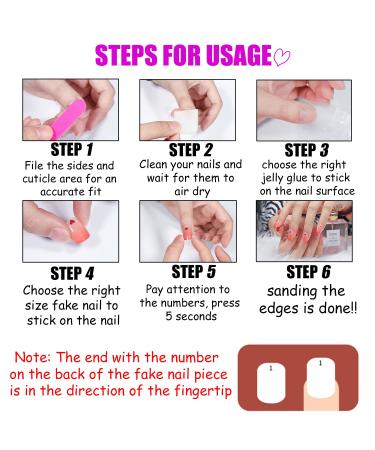 STEPS FOR USAGE♡

STEP 1
File the sides and cuticle area for an accurate fit

STEP 2
Clean your nails and wait for them to air dry

STEP 3
choose the right jelly glue to stick on the nail surface

STEP 4
Choose the right size fake nail to stick on the nail

STEP 5
Pay attention to the numbers, press 5 seconds

STEP 6
sanding the edges is done!!

Note: The end with the number on the back of the fake nail piece is in the direction of the fingertip

1

1